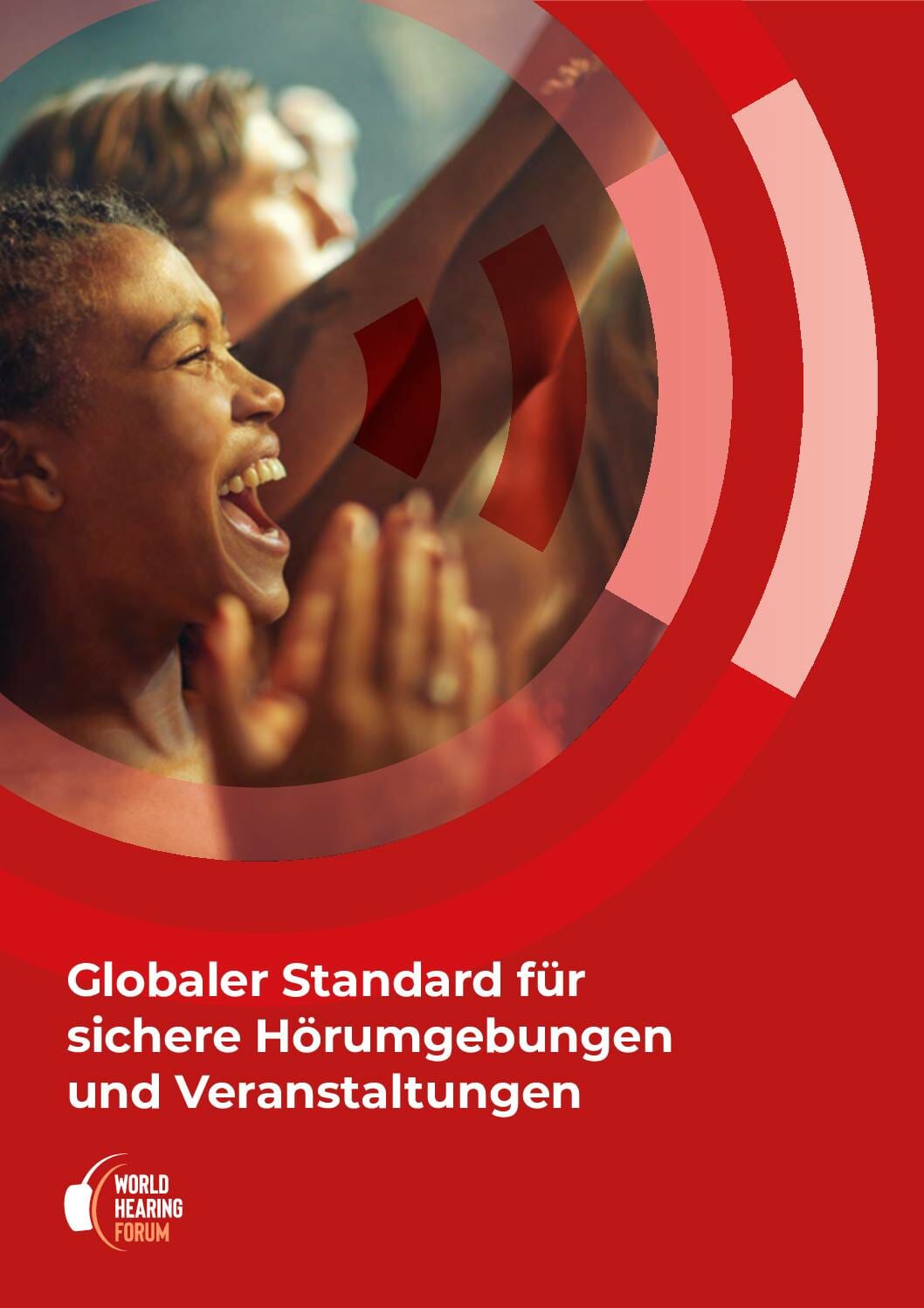 Globaler Standard für sichere Hörumgebungen und Veranstaltungen

WORLD
HEARING
FORUM