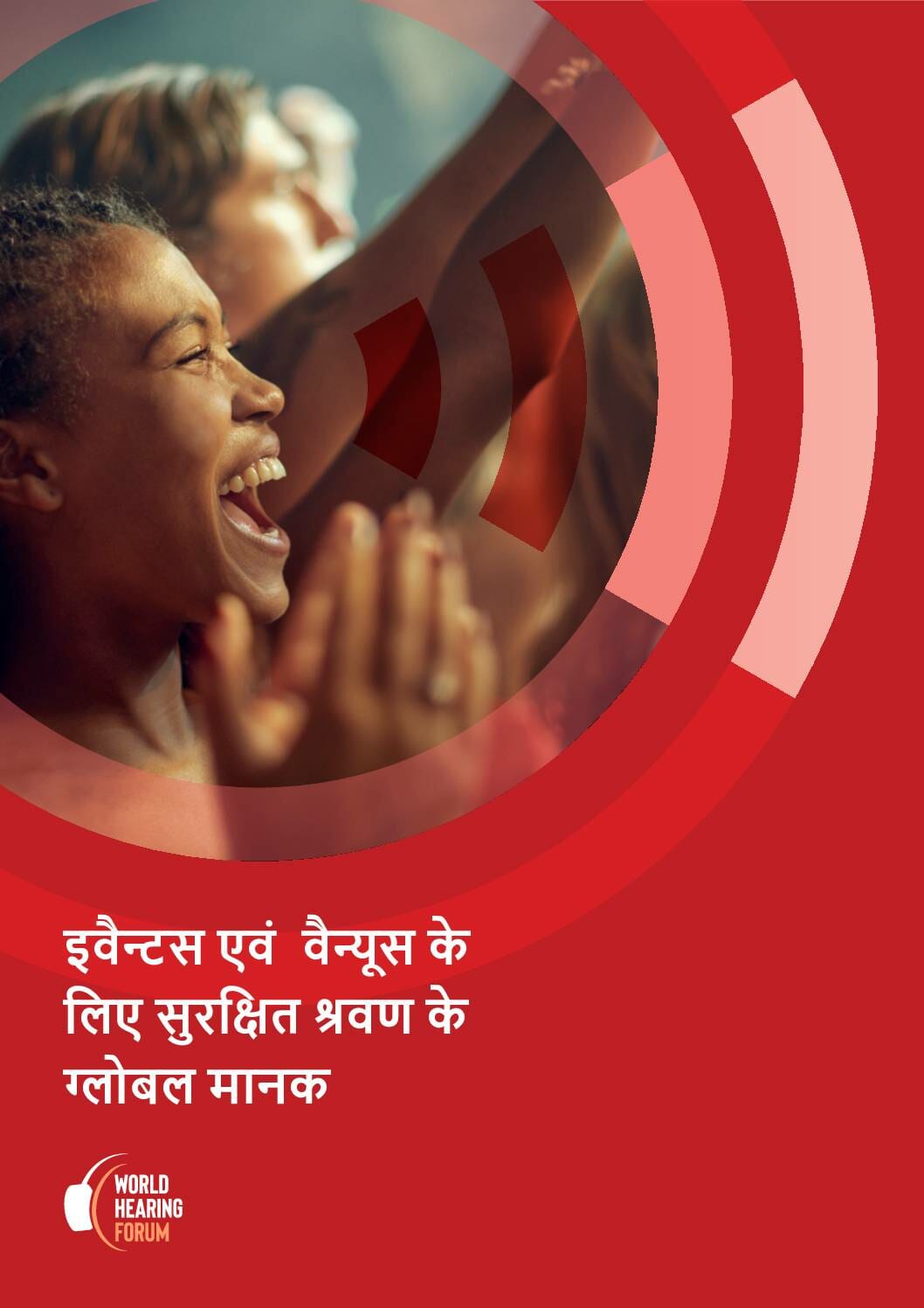 इवैन्टस एवं वैन्यूस के लिए सुरक्षित श्रवण के ग्लोबल मानक

WORLD HEARING FORUM