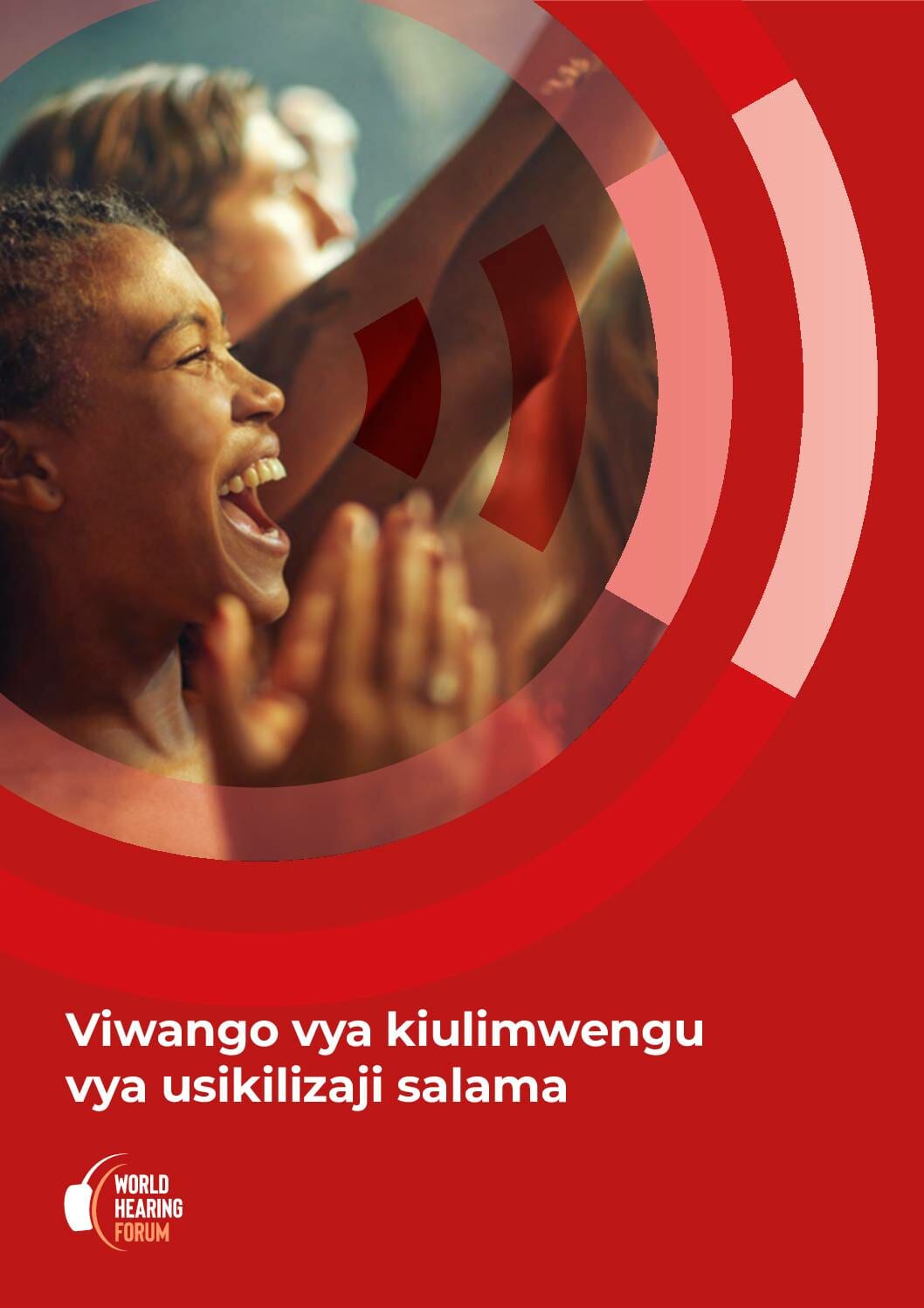 Viwango vya kiulimwengu vya usikilizaji salama

WORLD HEARING FORUM