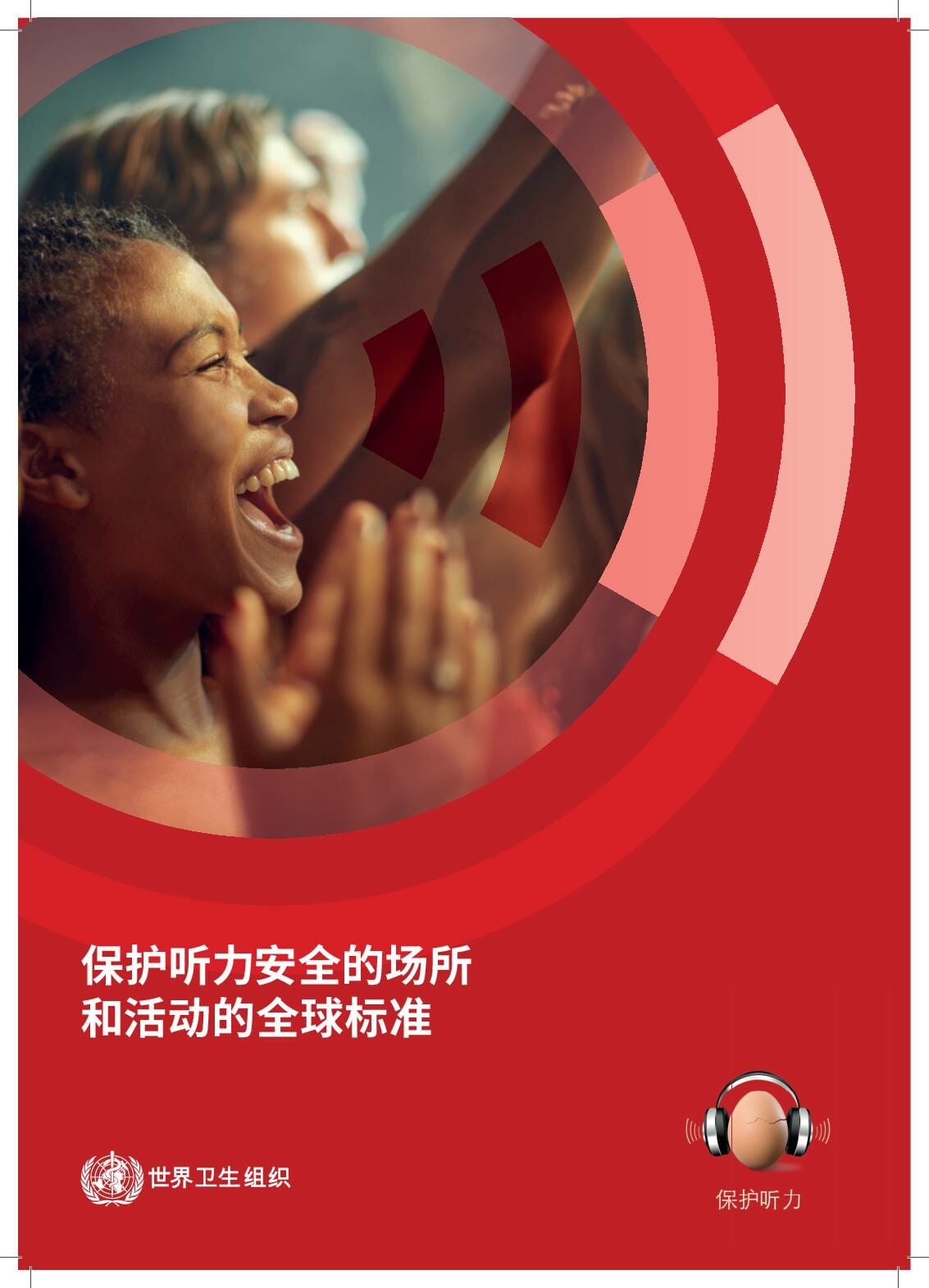 保护听力安全的场所和活动的全球标准

世界卫生组织

保护听力