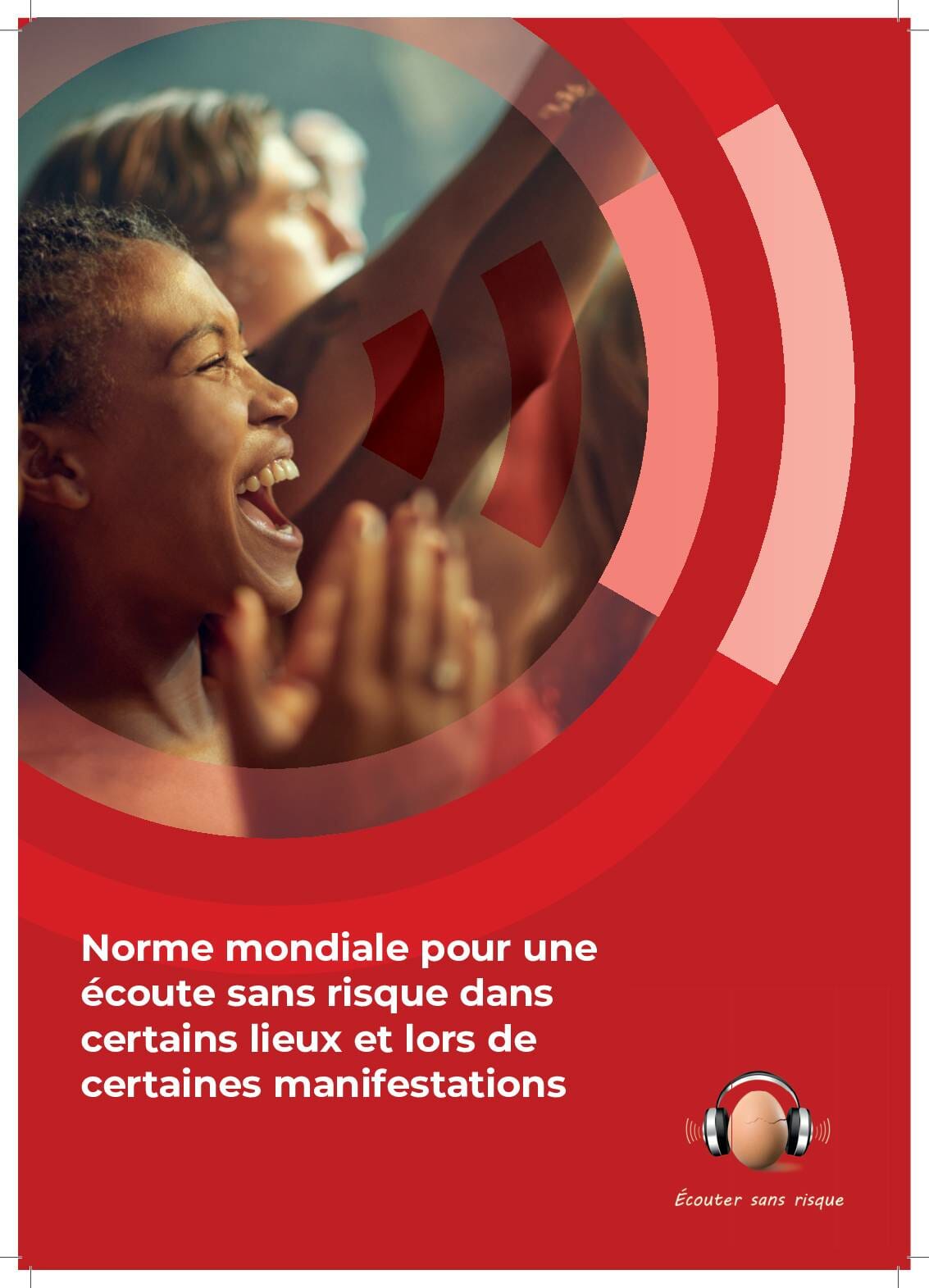 Norme mondiale pour une écoute sans risque dans certains lieux et lors de certaines manifestations

Écouter sans risque