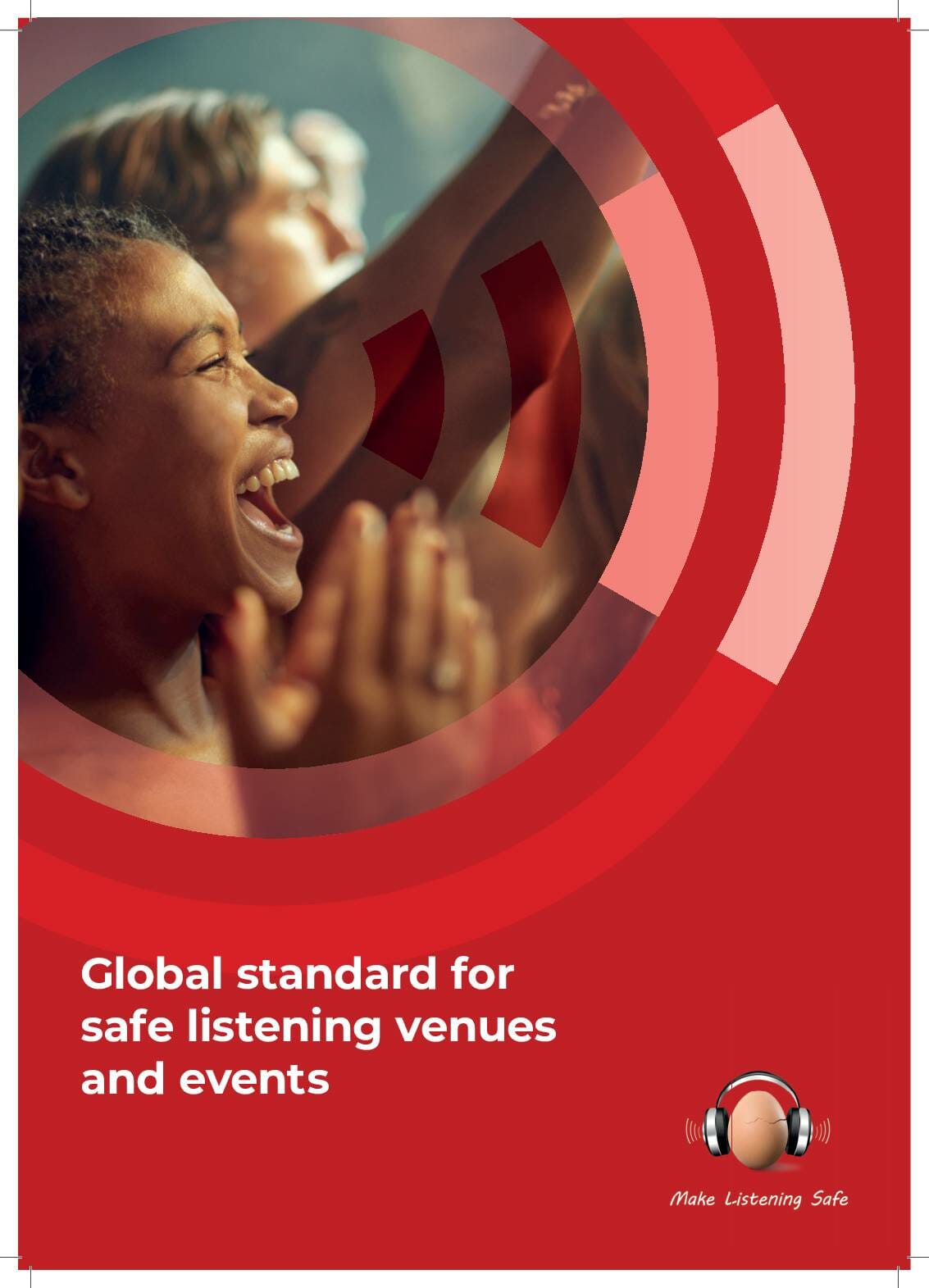 Global standard for safe listening venues and events

Make Listening Safe