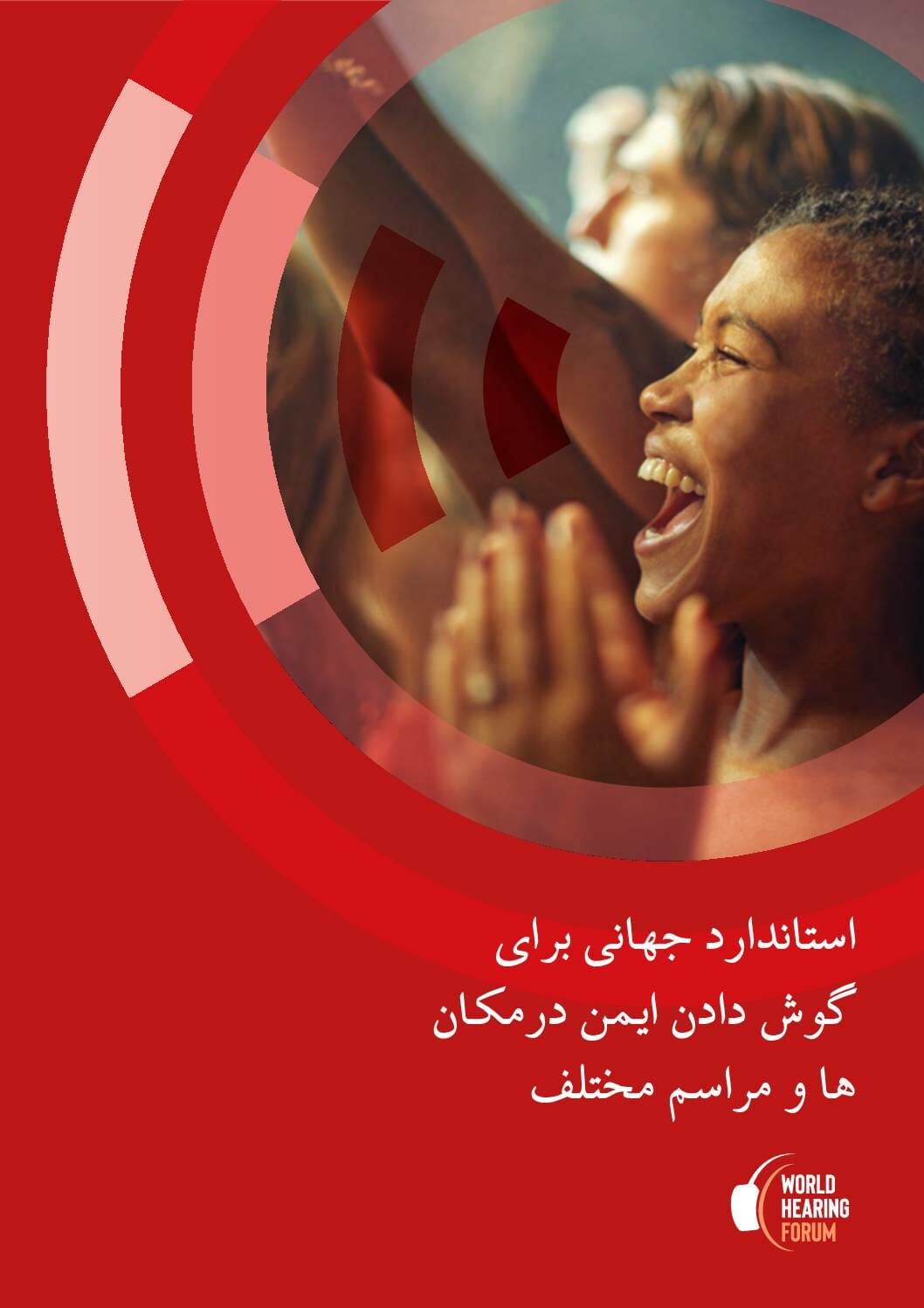 استاندارد جهانی برای
گوش دادن ایمن درمکان
ها و مراسم مختلف

WORLD
HEARING
FORUM