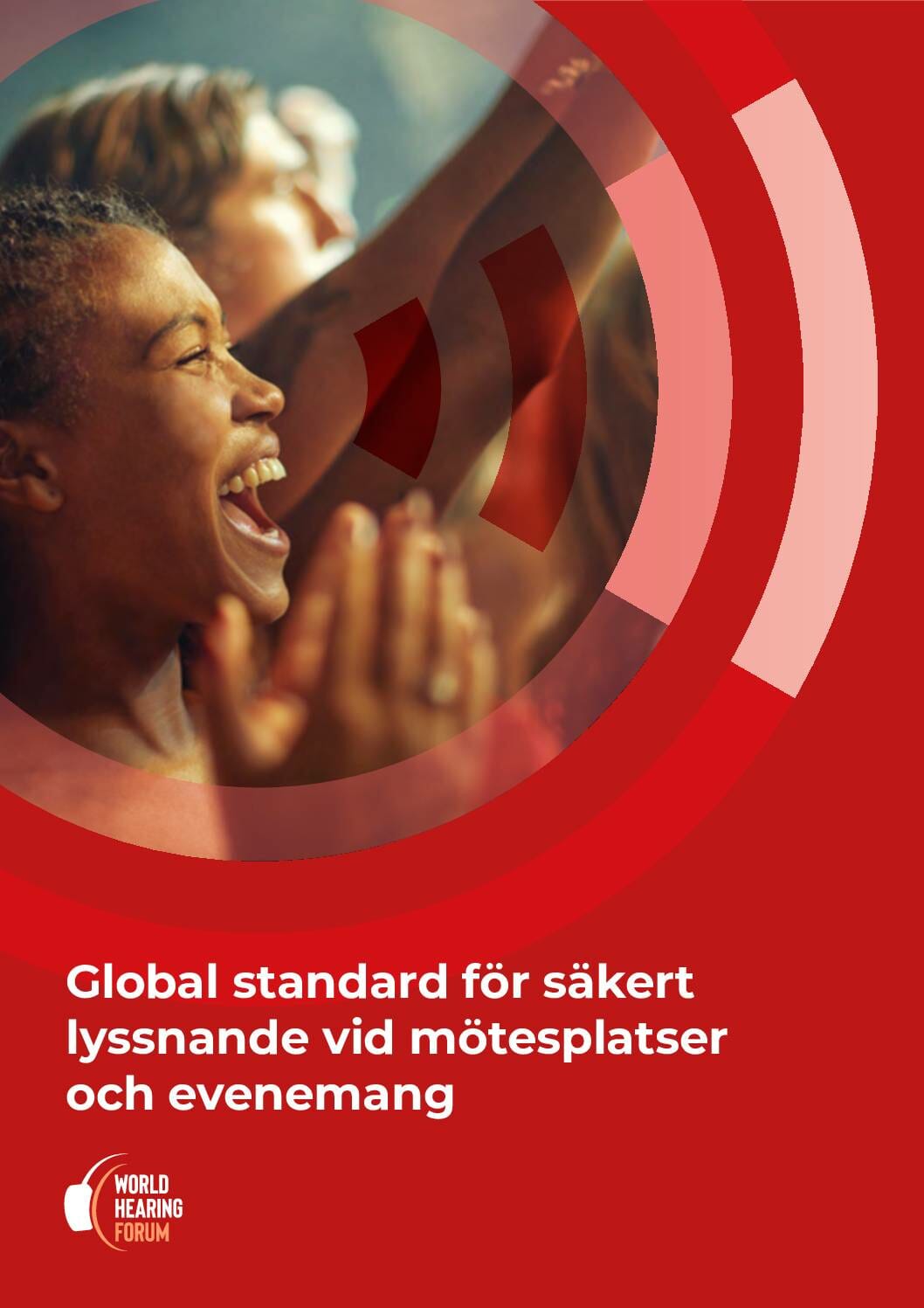 Global standard för säkert lyssnande vid mötesplatser och evenemang

WORLD
HEARING
FORUM